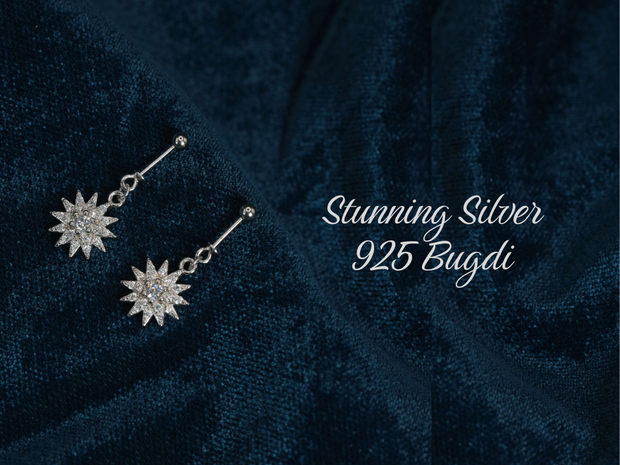 Stunning Silver
925 Bugdi